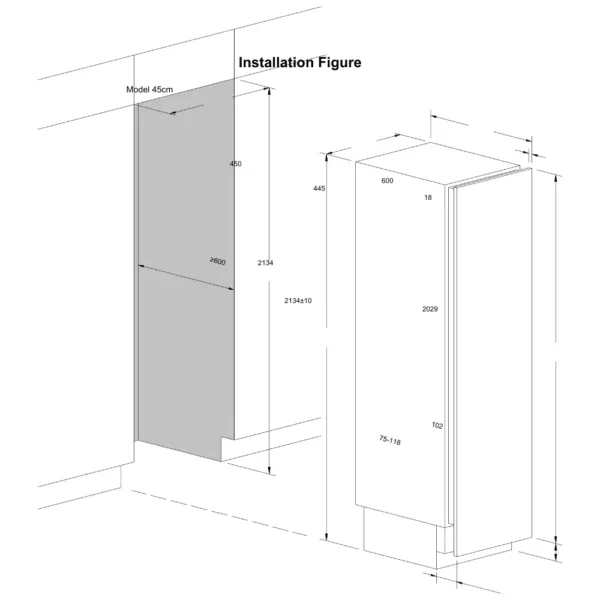 Installation Figure

Model 45cm

450

≥600

2134

2134±10

445

600

18

2029

102

75-118